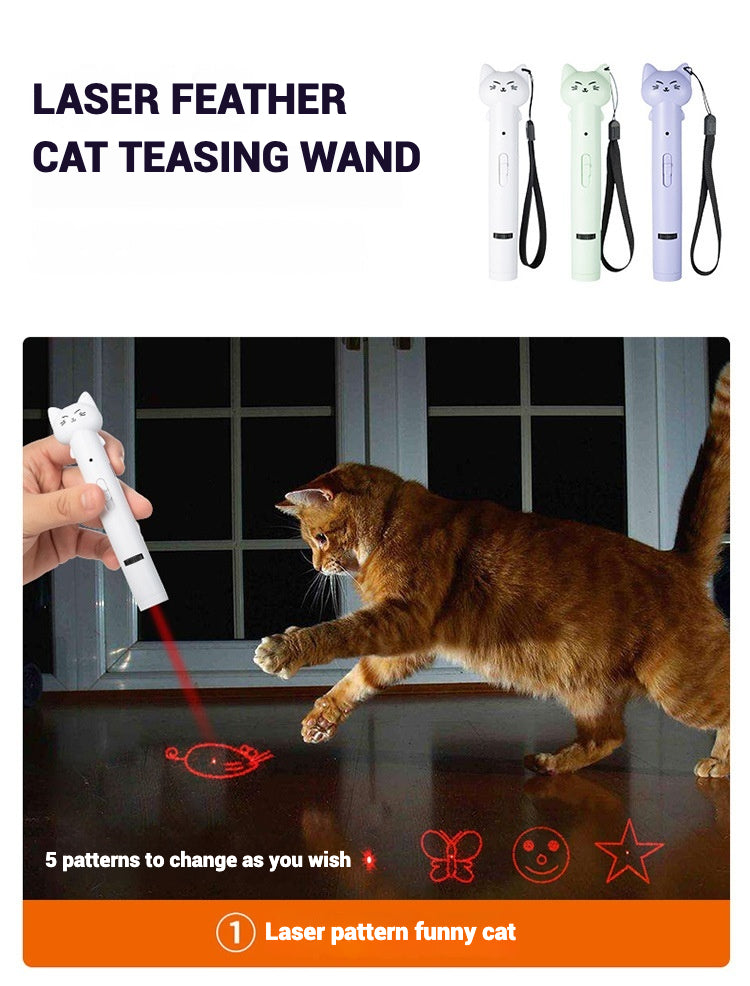 LASER FEATHER
CAT TEASING WAND

5 patterns to change as you wish

① Laser pattern funny cat