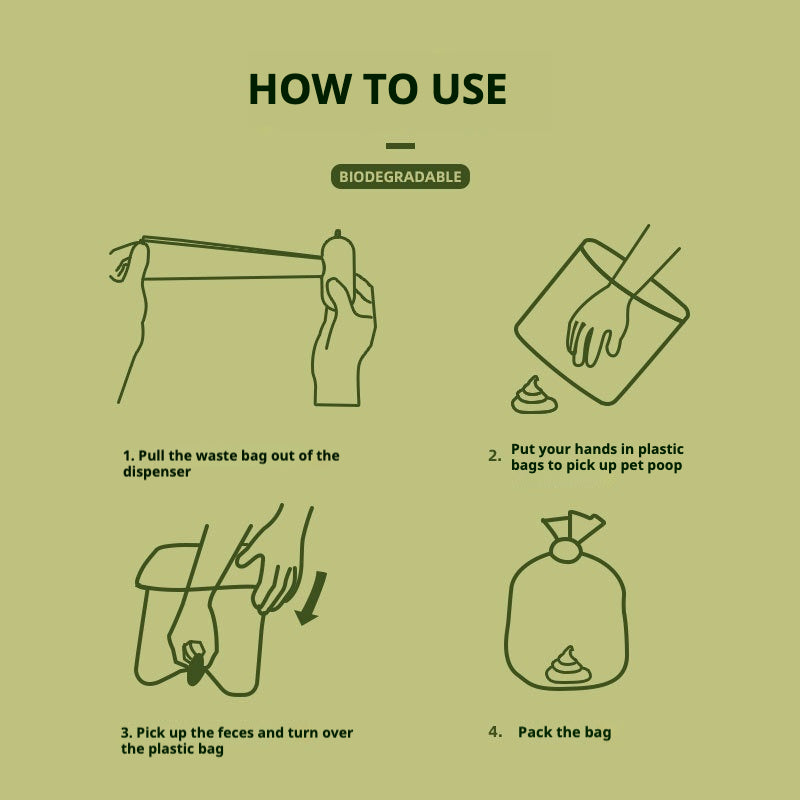 HOW TO USE

BIODEGRADABLE

1. Pull the waste bag out of the dispenser

2. Put your hands in plastic bags to pick up pet poop

3. Pick up the feces and turn over the plastic bag

4. Pack the bag