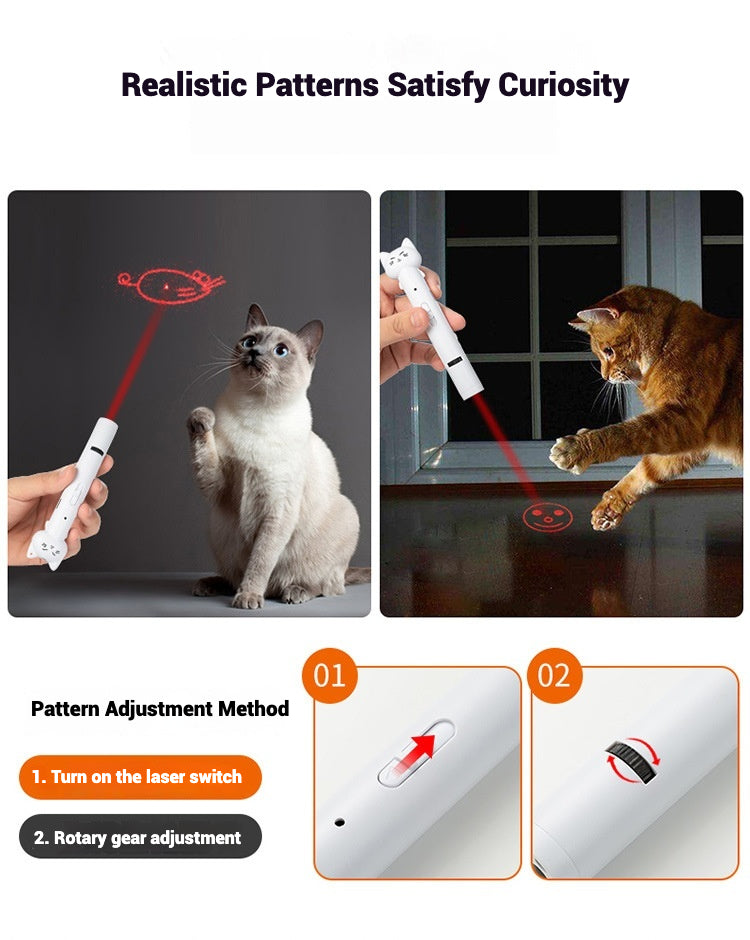 Realistic Patterns Satisfy Curiosity

Pattern Adjustment Method

1. Turn on the laser switch

2. Rotary gear adjustment

01

02